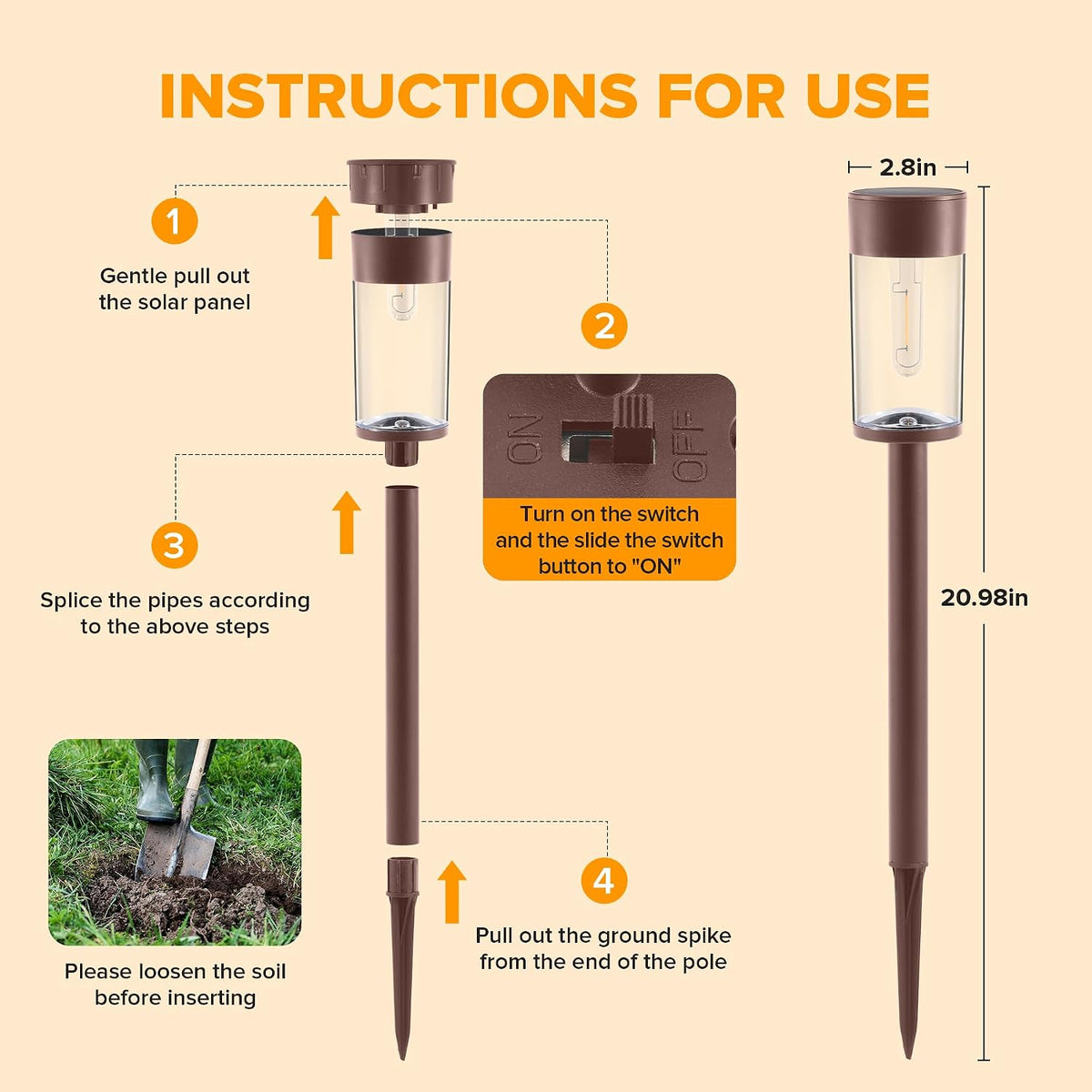 INSTRUCTIONS FOR USE

1

Gentle pull out the solar panel

2

ON OFF

Turn on the switch and the slide the switch button to "ON"

3

Splice the pipes according to the above steps

4

Pull out the ground spike from the end of the pole

Please loosen the soil before inserting

2.8in

20.98in